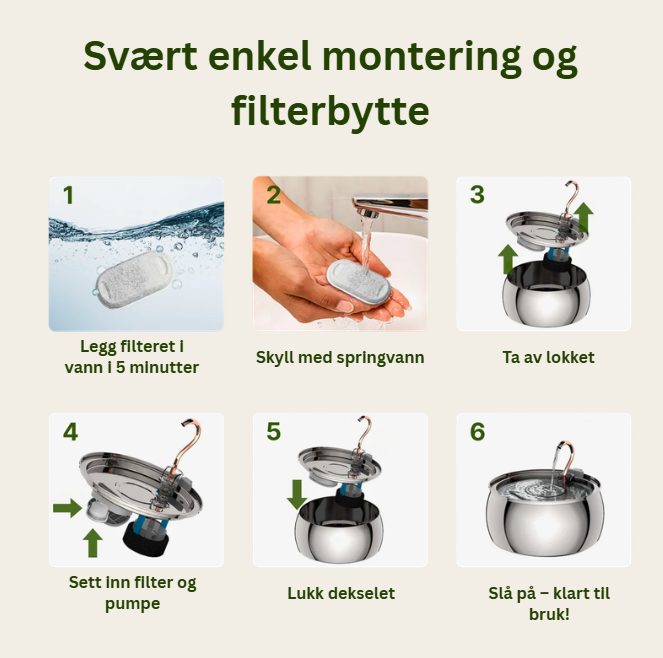 Svært enkel montering og filterbytte

1
Legg filteret i vann i 5 minutter

2
Skyll med springvann

3
Ta av lokket

4
Sett inn filter og pumpe

5
Lukk dekselet

6
Slå på – klart til bruk!